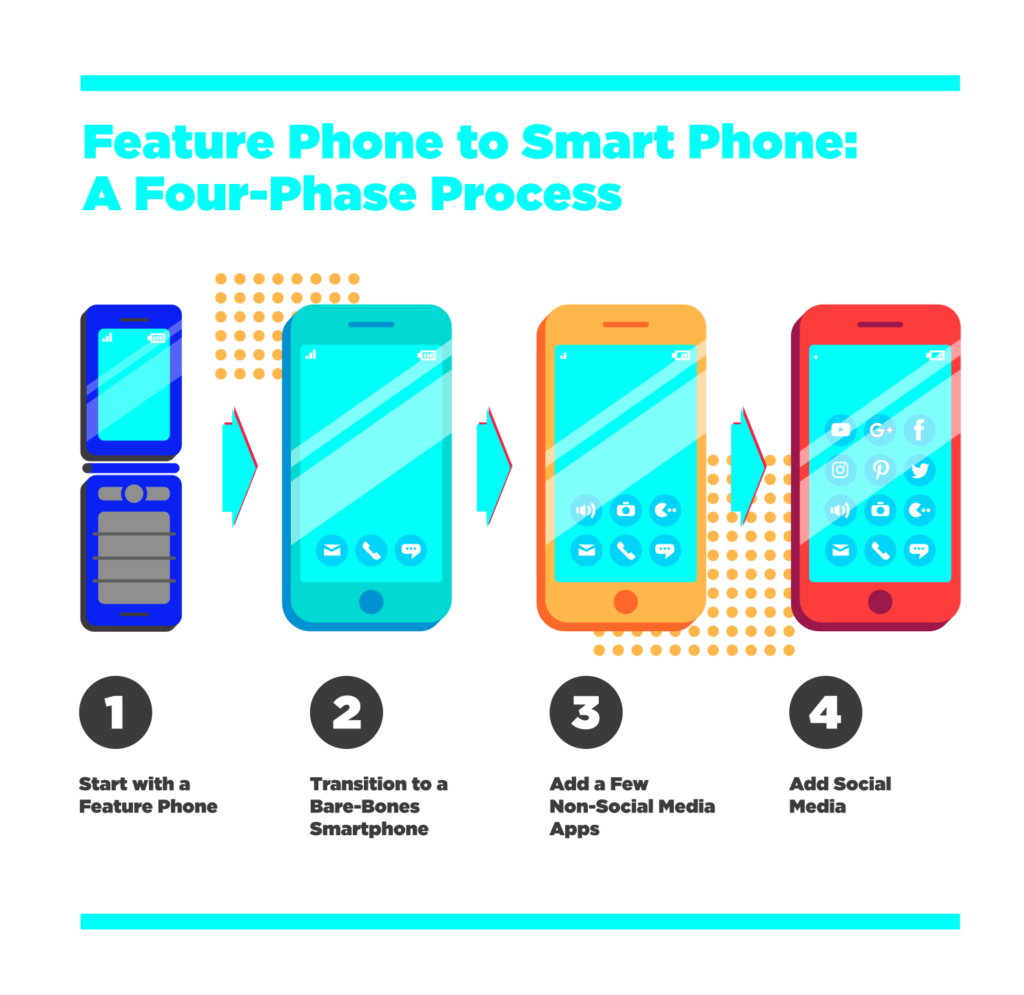 Feature Phone to Smart Phone: A Four-Phase Process

1
Start with a Feature Phone

2
Transition to a Bare-Bones Smartphone

3
Add a Few Non-Social Media Apps

4
Add Social Media