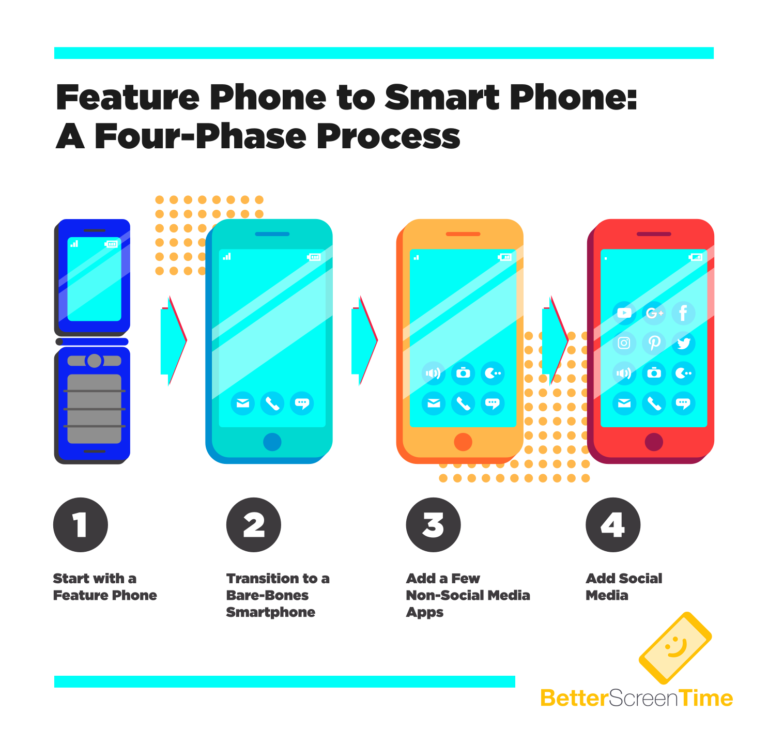 Feature Phone to Smart Phone: A Four-Phase Process

1

Start with a Feature Phone

2

Transition to a Bare-Bones Smartphone

3

Add a Few Non-Social Media Apps

4

Add Social Media

BetterScreenTime